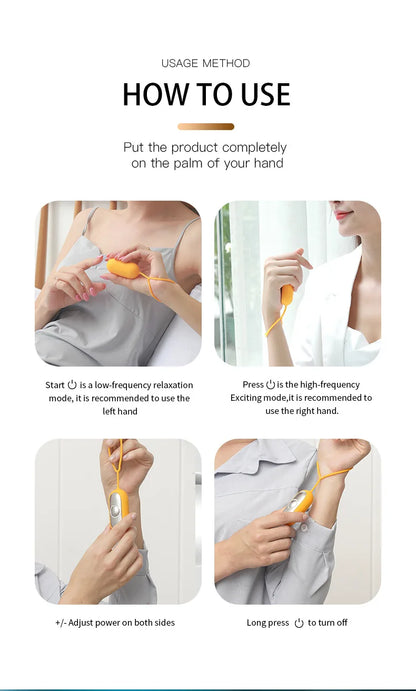 USAGE METHOD

HOW TO USE

Put the product completely on the palm of your hand

Start ⏻ is a low-frequency relaxation mode, it is recommended to use the left hand

Press ⏻ is the high-frequency Exciting mode,it is recommended to use the right hand.

+/- Adjust power on both sides

Long press ⏻ to turn off