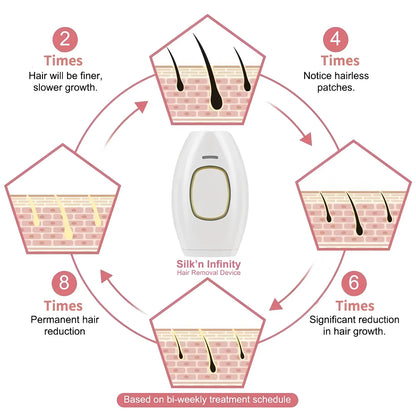 2
Times
Hair will be finer, slower growth.

4
Times
Notice hairless patches.

Silk'n Infinity
Hair Removal Device

8
Times
Permanent hair reduction

6
Times
Significant reduction in hair growth.

Based on bi-weekly treatment schedule