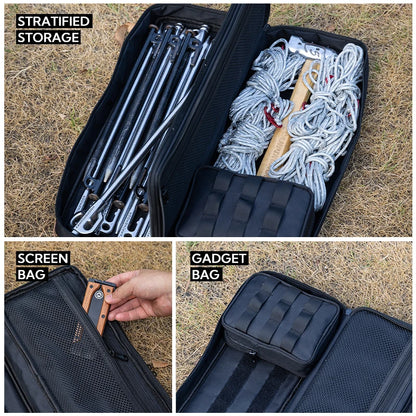 STRATIFIED STORAGE

SCREEN BAG

GADGET BAG