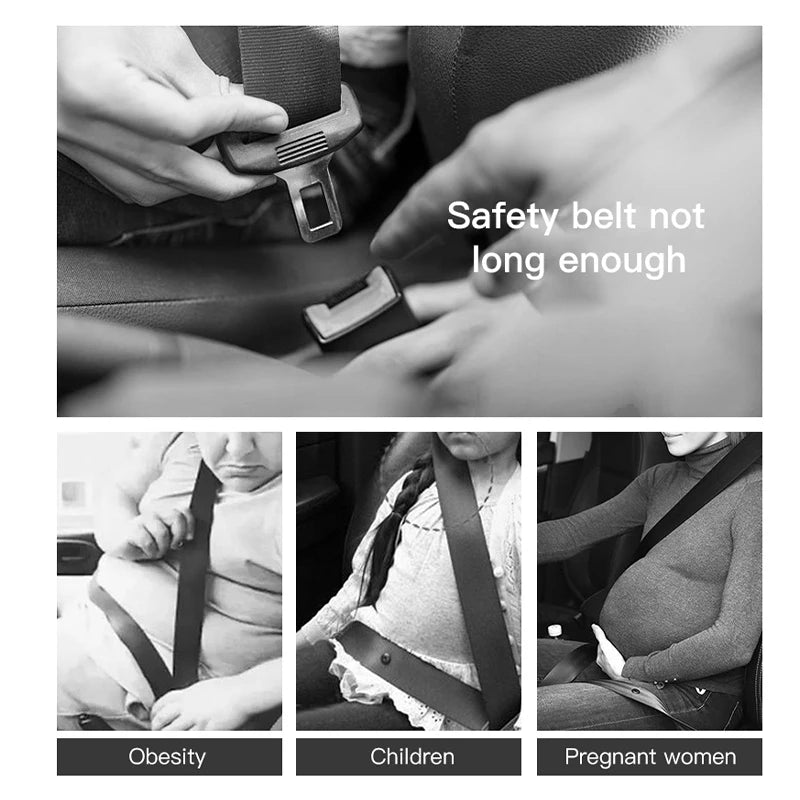 Safety belt not long enough

Obesity

Children

Pregnant women