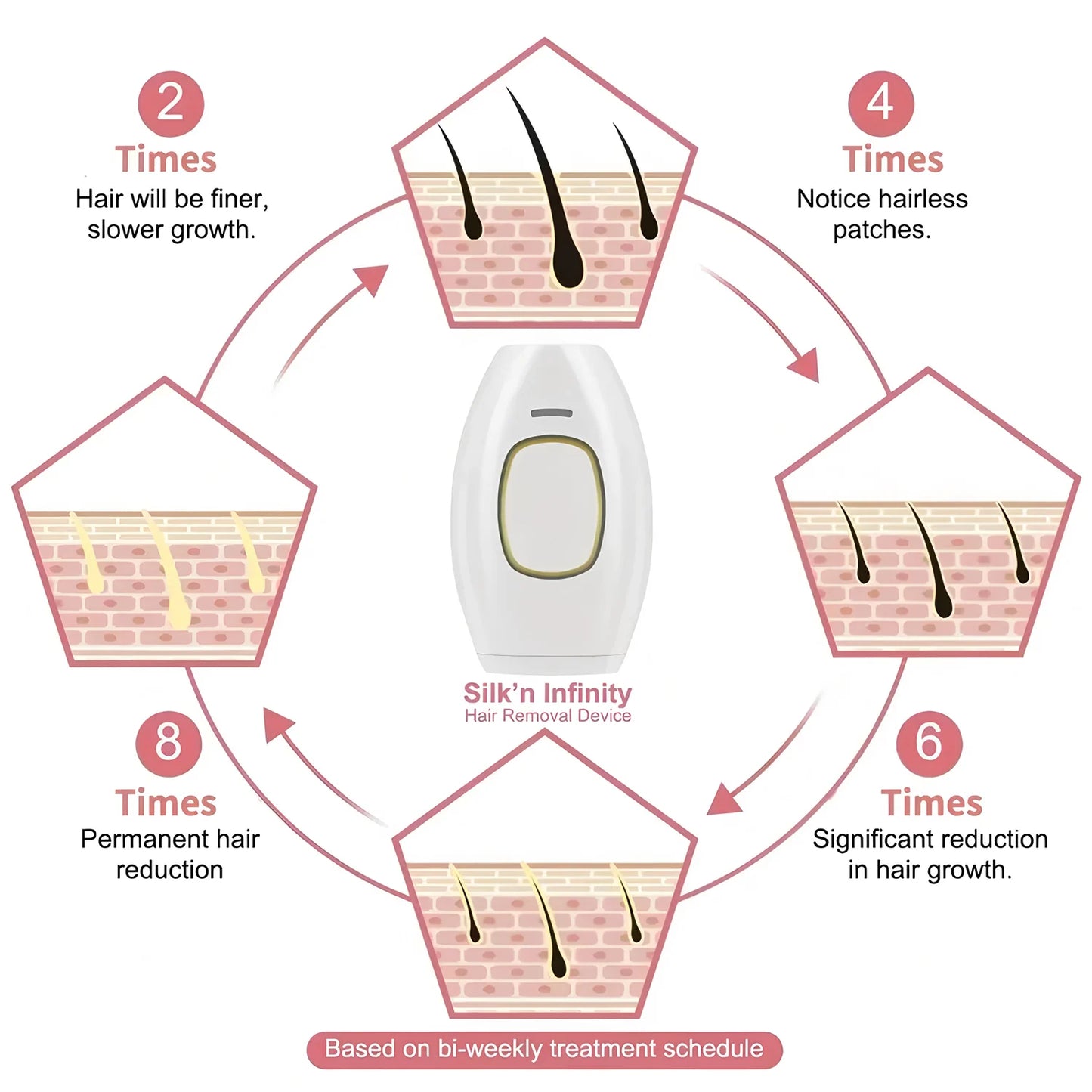 2
Times
Hair will be finer, slower growth.

4
Times
Notice hairless patches.

Silk'n Infinity
Hair Removal Device

8
Times
Permanent hair reduction

6
Times
Significant reduction in hair growth.

Based on bi-weekly treatment schedule